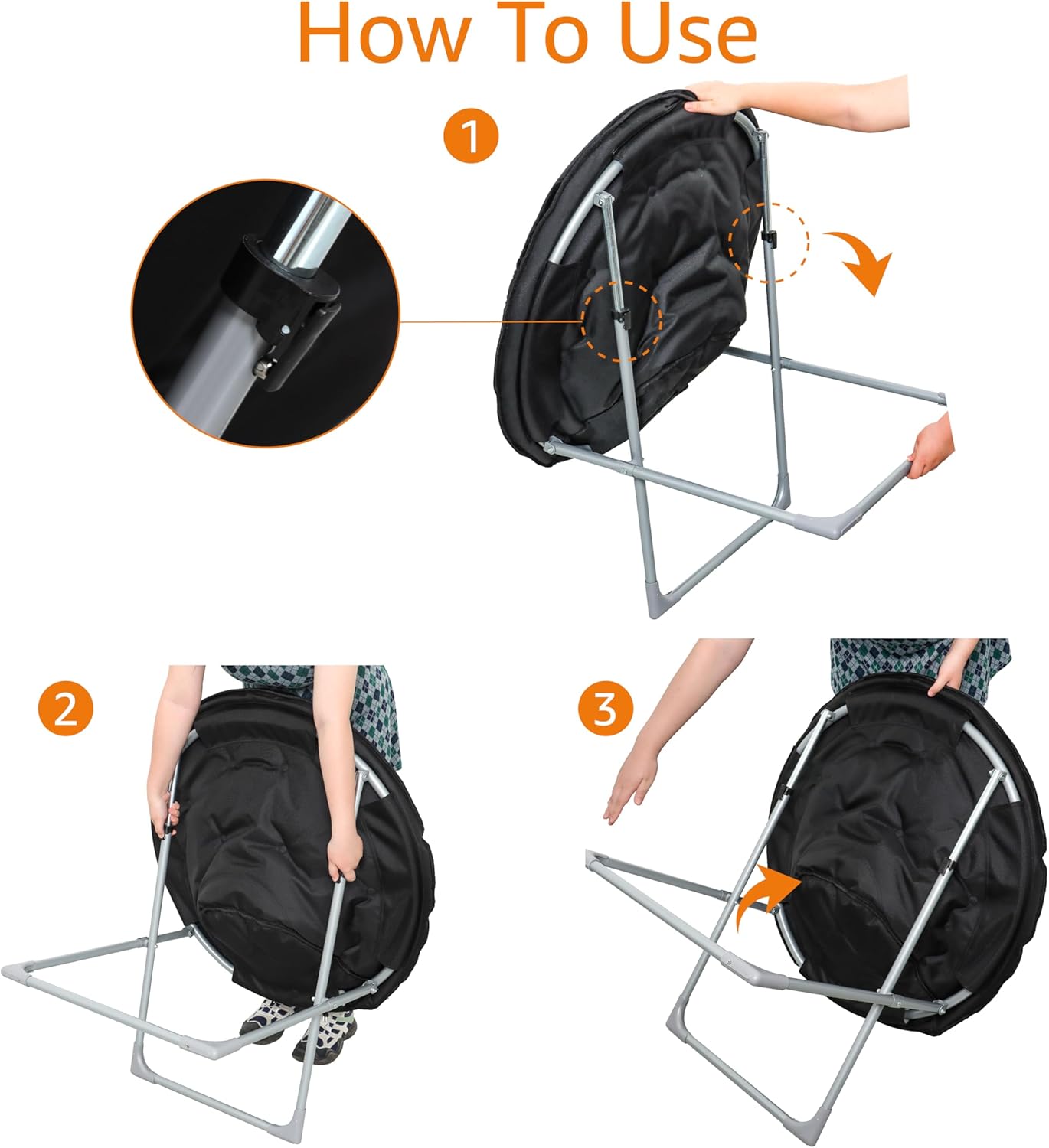 How To Use

1

2

3